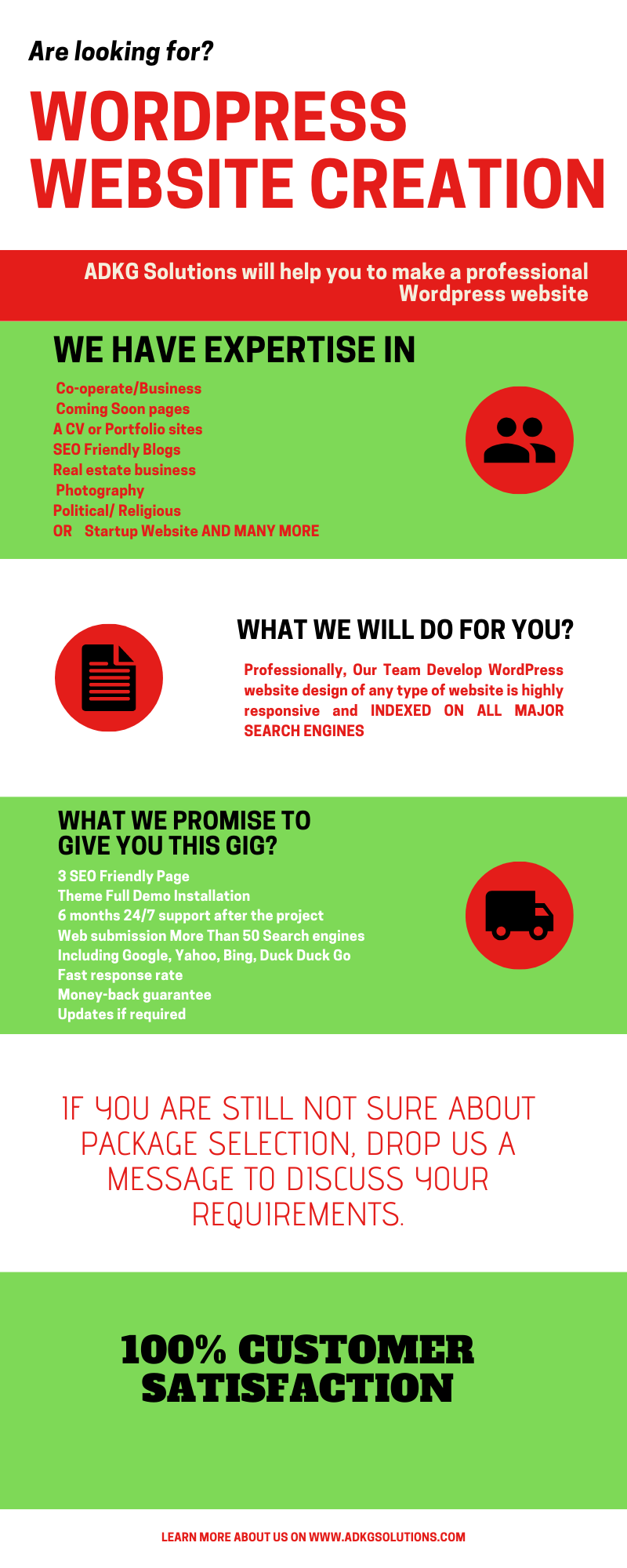 Are looking for?

WORDPRESS WEBSITE CREATION

ADKG Solutions will help you to make a professional Wordpress website

WE HAVE EXPERTISE IN

Co-operate/Business
Coming Soon pages
A CV or Portfolio sites
SEO Friendly Blogs
Real estate business
Photography
Political/ Religious
OR Startup Website AND MANY MORE

WHAT WE WILL DO FOR YOU?

Professionally, Our Team Develop WordPress website design of any type of website is highly responsive and INDEXED ON ALL MAJOR SEARCH ENGINES

WHAT WE PROMISE TO GIVE YOU THIS GIG?

3 SEO Friendly Page
Theme Full Demo Installation
6 months 24/7 support after the project
Web submission More Than 50 Search engines
Including Google, Yahoo, Bing, Duck Duck Go
Fast response rate
Money-back guarantee
Updates if required

IF YOU ARE STILL NOT SURE ABOUT PACKAGE SELECTION, DROP US A MESSAGE TO DISCUSS YOUR REQUIREMENTS.

100% CUSTOMER SATISFACTION

LEARN MORE ABOUT US ON WWW.ADKGSOLUTIONS.COM